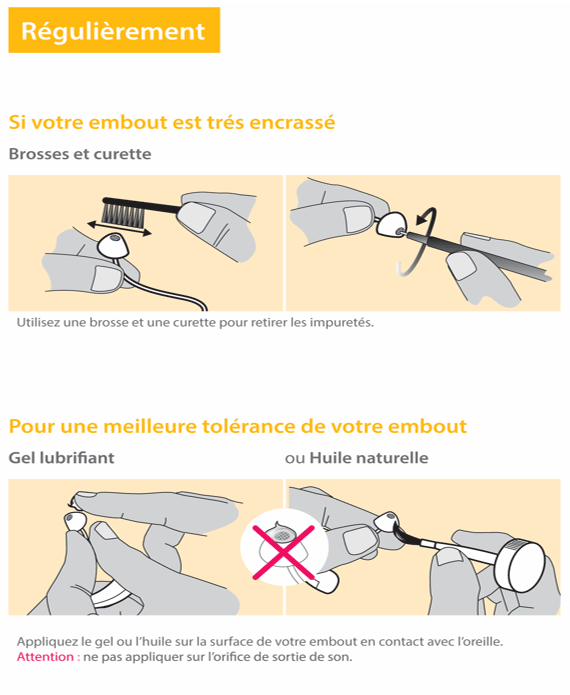 Régulièrement

Si votre embout est trés encrassé

Brosses et curette

Utilisez une brosse et une curette pour retirer les impuretés.

Pour une meilleure tolérance de votre embout

Gel lubrifiant

ou Huile naturelle

Appliquez le gel ou l'huile sur la surface de votre embout en contact avec l'oreille.
Attention : ne pas appliquer sur l'orifice de sortie de son.