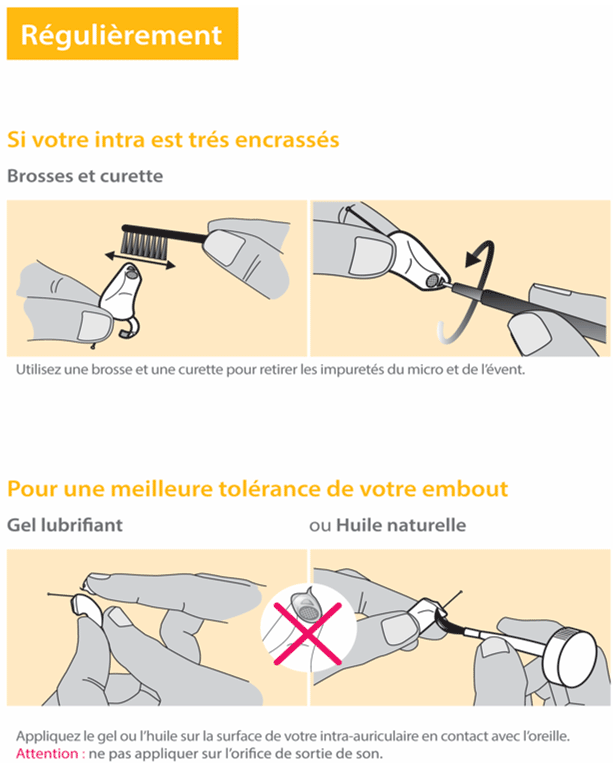 Régulièrement

Si votre intra est trés encrassés

Brosses et curette

Utilisez une brosse et une curette pour retirer les impuretés du micro et de l'évent.

Pour une meilleure tolérance de votre embout

Gel lubrifiant

ou Huile naturelle

Appliquez le gel ou l'huile sur la surface de votre intra-auriculaire en contact avec l'oreille. Attention : ne pas appliquer sur l'orifice de sortie de son.